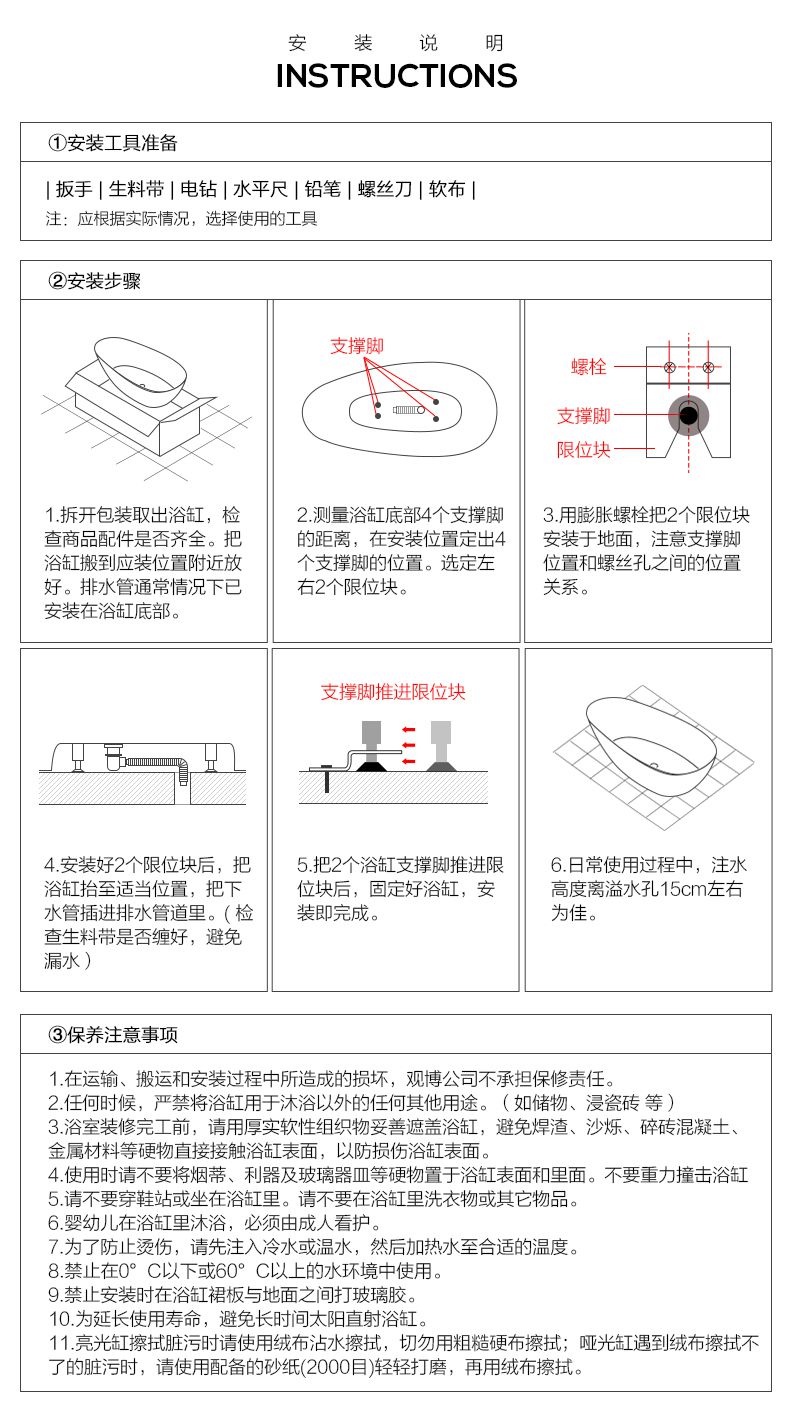 安 装 说 明
INSTRUCTIONS

①安装工具准备

| 扳手 | 生料带 | 电钻 | 水平尺 | 铅笔 | 螺丝刀 | 软布 |
注：应根据实际情况，选择使用的工具

②安装步骤

1.拆开包装取出浴缸，检查商品配件是否齐全。把浴缸搬到应装位置附近放好。排水管通常情况下已安装在浴缸底部。

支撑脚

2.测量浴缸底部4个支撑脚的距离，在安装位置定出4个支撑脚的位置。选定左右2个限位块。

螺栓
支撑脚
限位块

3.用膨胀螺栓把2个限位块安装于地面，注意支撑脚位置和螺丝孔之间的位置关系。

4.安装好2个限位块后，把浴缸抬至适当位置，把下水管插进排水管道里。( 检查生料带是否缠好，避免漏水 )

支撑脚推进限位块

5.把2个浴缸支撑脚推进限位块后，固定好浴缸，安装即完成。

6.日常使用过程中，注水高度离溢水孔15cm左右为佳。

③保养注意事项

1.在运输、搬运和安装过程中所造成的损坏，观博公司不承担保修责任。
2.任何时候，严禁将浴缸用于沐浴以外的任何其他用途。( 如储物、浸瓷砖 等 )
3.浴室装修完工前，请用厚实软性组织物妥善遮盖浴缸，避免焊渣、沙烁、碎砖混凝土、金属材料等硬物直接接触浴缸表面，以防损伤浴缸表面。
4.使用时请不要将烟蒂、利器及玻璃器皿等硬物置于浴缸表面和里面。不要重力撞击浴缸
5.请不要穿鞋站或坐在浴缸里。请不要在浴缸里洗衣物或其它物品。
6.婴幼儿在浴缸里沐浴，必须由成人看护。
7.为了防止烫伤，请先注入冷水或温水，然后加热水至合适的温度。
8.禁止在0° C以下或60° C以上的水环境中使用。
9.禁止安装时在浴缸裙板与地面之间打玻璃胶。
10.为延长使用寿命，避免长时间太阳直射浴缸。
11.亮光缸擦拭脏污时请使用绒布沾水擦拭，切勿用粗糙硬布擦拭；哑光缸遇到绒布擦拭不了的脏污时，请使用配备的砂纸(2000目)轻轻打磨，再用绒布擦拭。