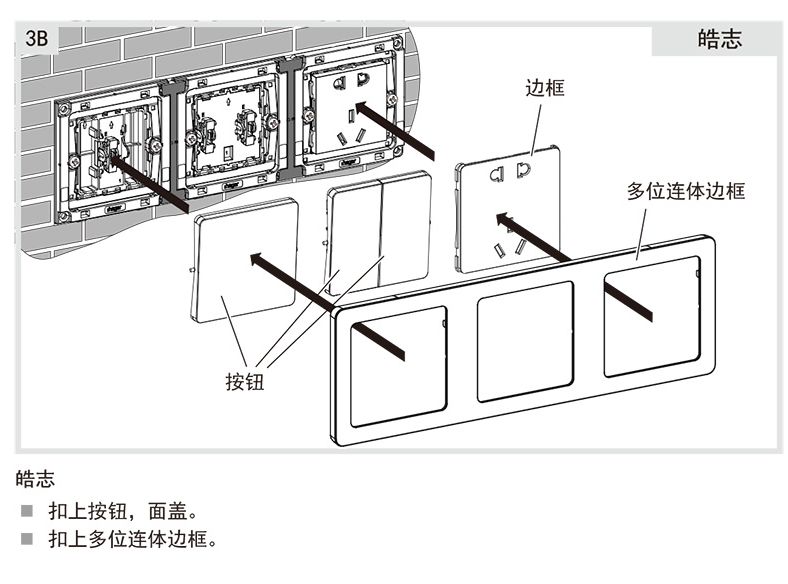 3B

皓志

边框

多位连体边框

按钮

皓志

■ 扣上按钮，面盖。

■ 扣上多位连体边框。