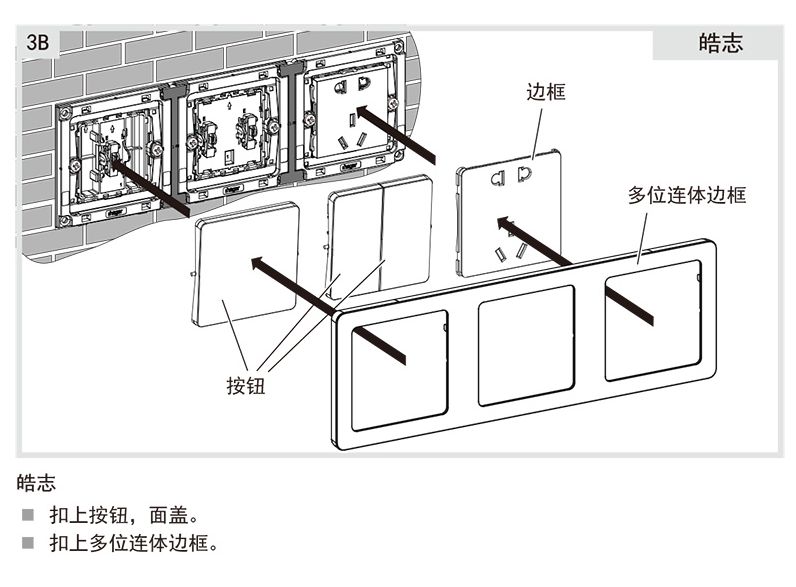 3B

皓志

边框

多位连体边框

按钮

皓志

■ 扣上按钮，面盖。

■ 扣上多位连体边框。