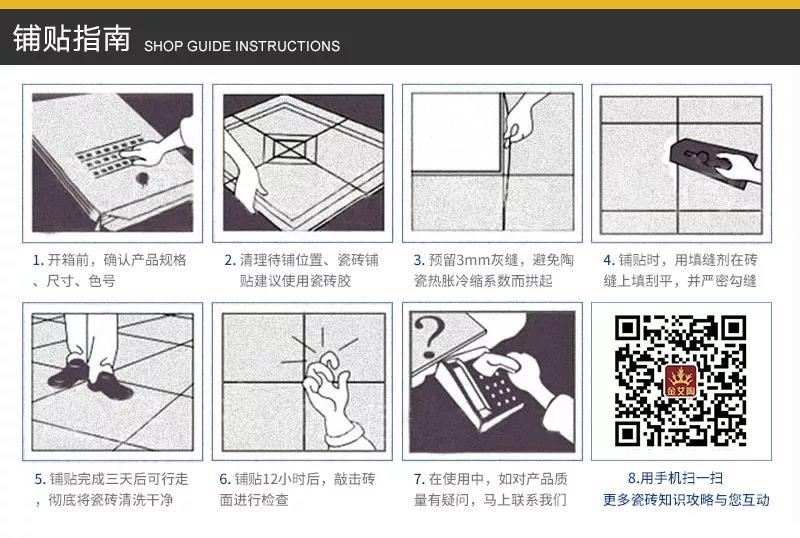 铺贴指南 SHOP GUIDE INSTRUCTIONS

1. 开箱前，确认产品规格、尺寸、色号

2. 清理待铺位置、瓷砖铺贴建议使用瓷砖胶

3. 预留3mm灰缝，避免陶瓷热胀冷缩系数而拱起

4. 铺贴时，用填缝剂在砖缝上填刮平，并严密勾缝

5. 铺贴完成三天后可行走，彻底将瓷砖清洗干净

6. 铺贴12小时后，敲击砖面进行检查

7. 在使用中，如对产品质量有疑问，马上联系我们

金艾陶

8.用手机扫一扫
更多瓷砖知识攻略与您互动