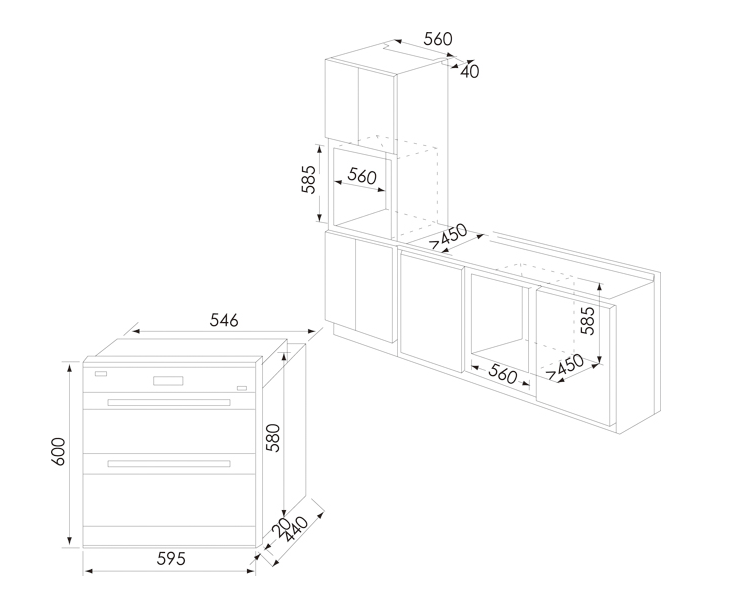 560
40
585
560
>450
585
560
>450
546
600
580
20
440
595