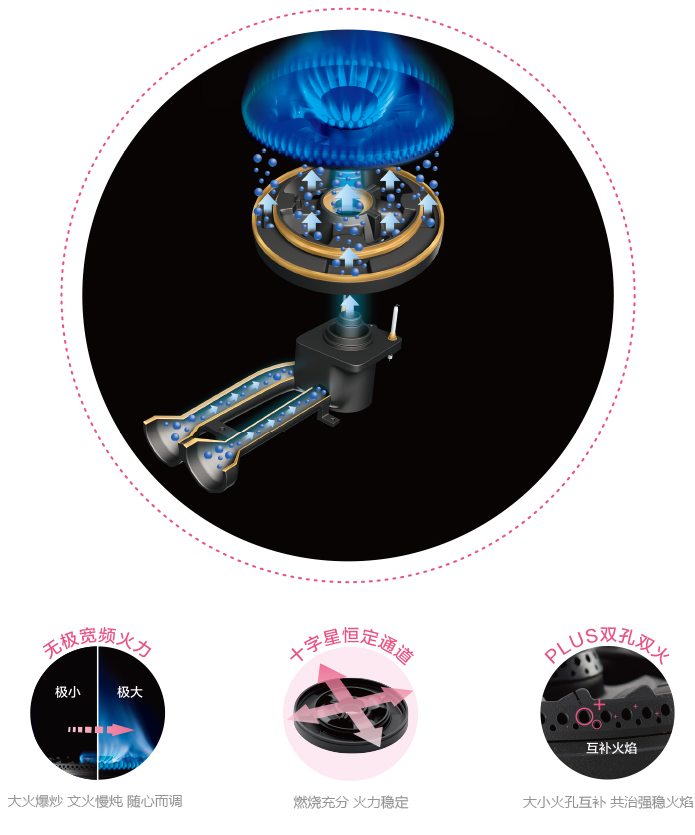 无极宽频火力

极小

极大

大火爆炒 文火慢炖 随心而调

十字星恒定通道

燃烧充分 火力稳定

PLUS双孔双火

互补火焰

大小火孔互补 共治强稳火焰