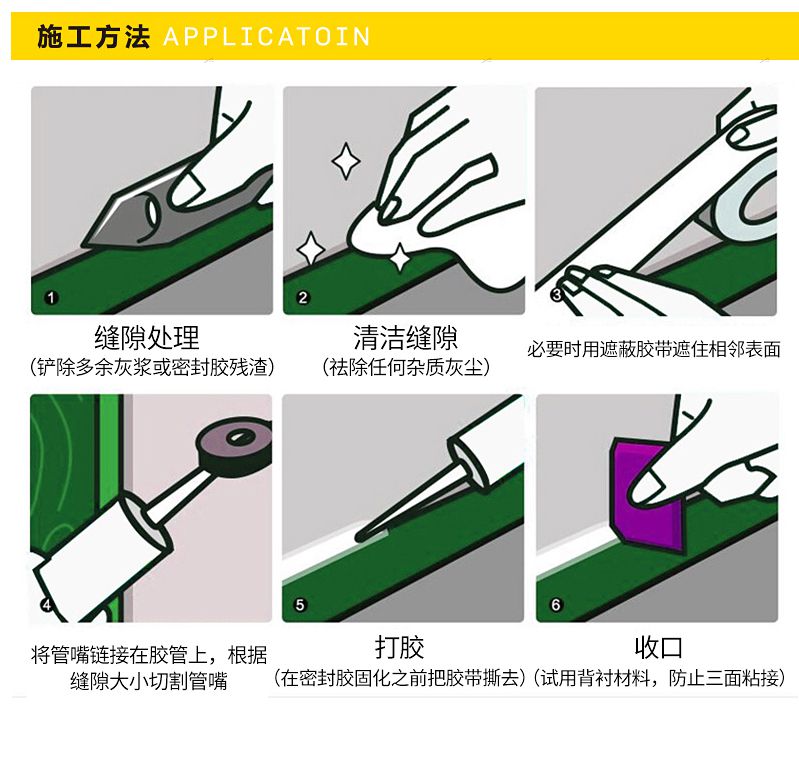 施工方法 APPLICATOIN

1
缝隙处理
（铲除多余灰浆或密封胶残渣）

2
清洁缝隙
（祛除任何杂质灰尘）

3
必要时用遮蔽胶带遮住相邻表面

4
将管嘴链接在胶管上，根据缝隙大小切割管嘴

5
打胶
（在密封胶固化之前把胶带撕去）

6
收口
（试用背衬材料，防止三面粘接）