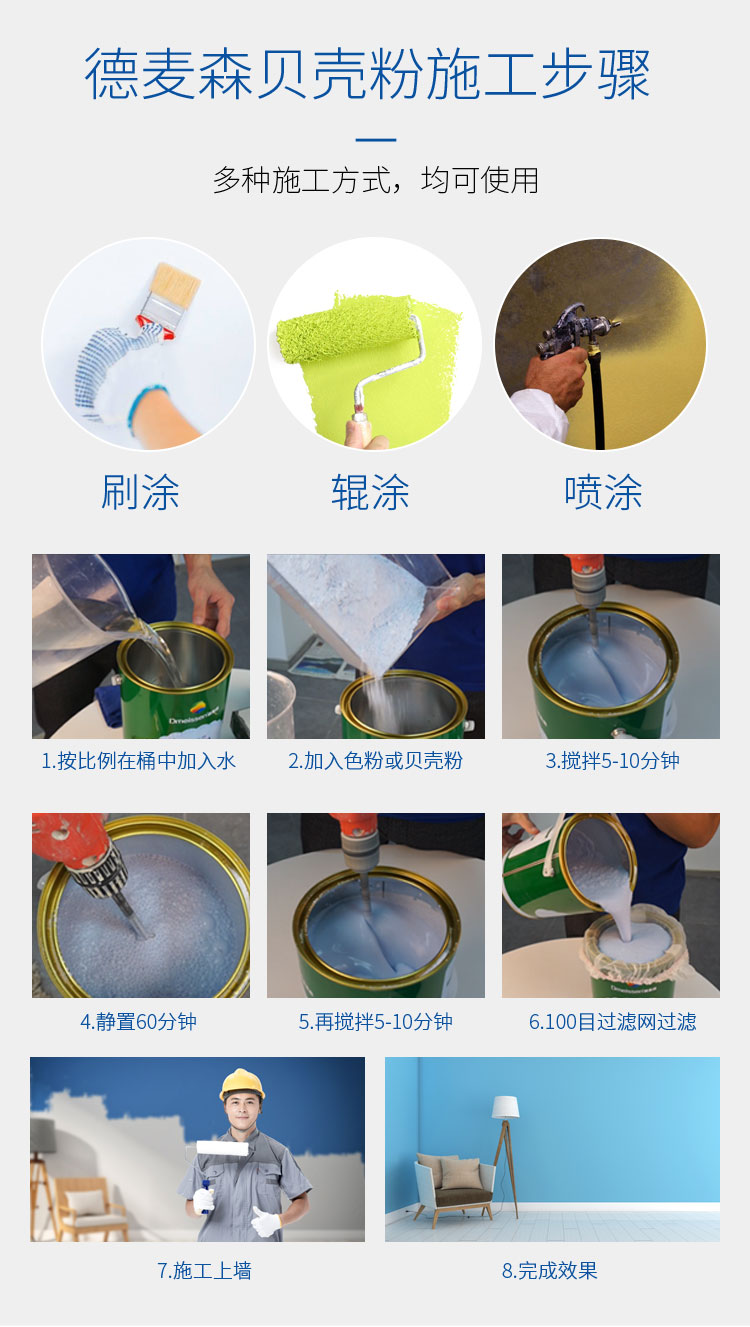 德麦森贝壳粉施工步骤

多种施工方式，均可使用

刷涂

辊涂

喷涂

1.按比例在桶中加入水

2.加入色粉或贝壳粉

3.搅拌5-10分钟

4.静置60分钟

5.再搅拌5-10分钟

6.100目过滤网过滤

7.施工上墙

8.完成效果