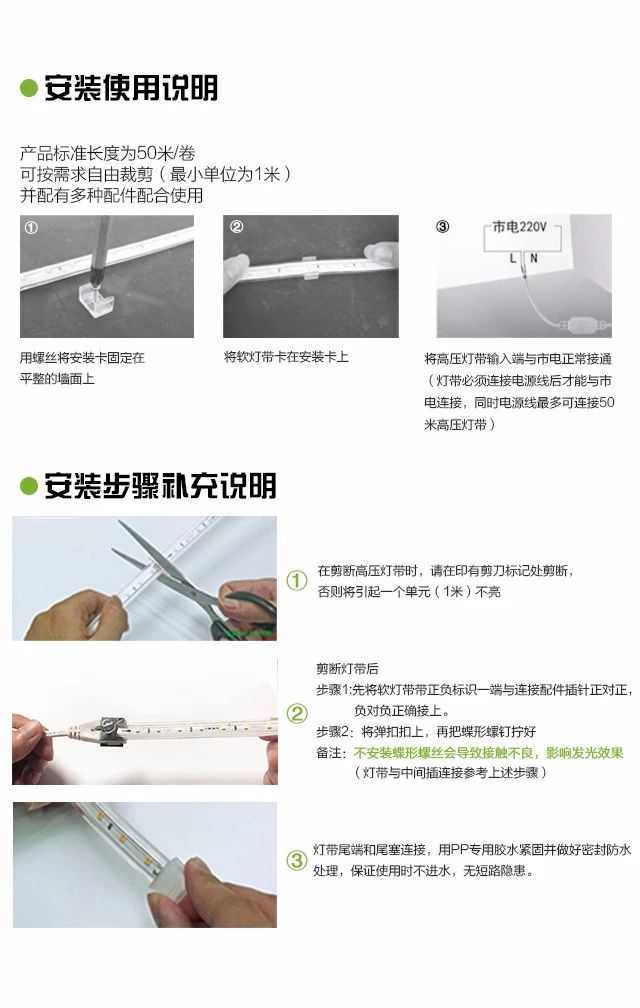 安装使用说明

产品标准长度为50米/卷
可按需求自由裁剪（最小单位为1米）
并配有多种配件配合使用

①

用螺丝将安装卡固定在平整的墙面上

②

将软灯带卡在安装卡上

③

市电220V

L N

将高压灯带输入端与市电正常接通（灯带必须连接电源线后才能与市电连接，同时电源线最多可连接50米高压灯带）

安装步骤补充说明

①

在剪断高压灯带时，请在印有剪刀标记处剪断，否则将引起一个单元（1米）不亮

②

剪断灯带后
步骤1:先将软灯带带正负标识一端与连接配件插针正对正，负对负正确接上。
步骤2：将弹扣扣上，再把蝶形螺钉拧好
备注：不安装蝶形螺丝会导致接触不良，影响发光效果
（灯带与中间插连接参考上述步骤）

③

灯带尾端和尾塞连接，用PP专用胶水紧固并做好密封防水处理，保证使用时不进水，无短路隐患。